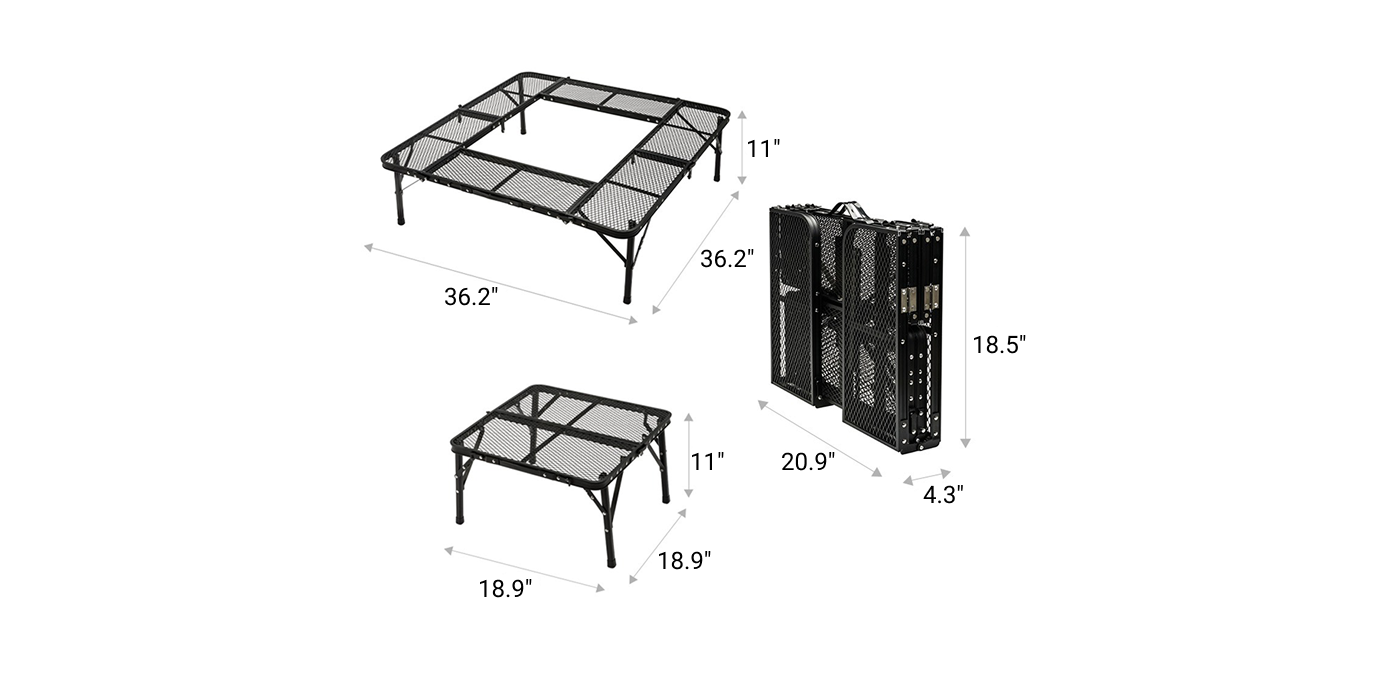 11"
36.2"
36.2"
18.5"
20.9"
4.3"
11"
18.9"
18.9"