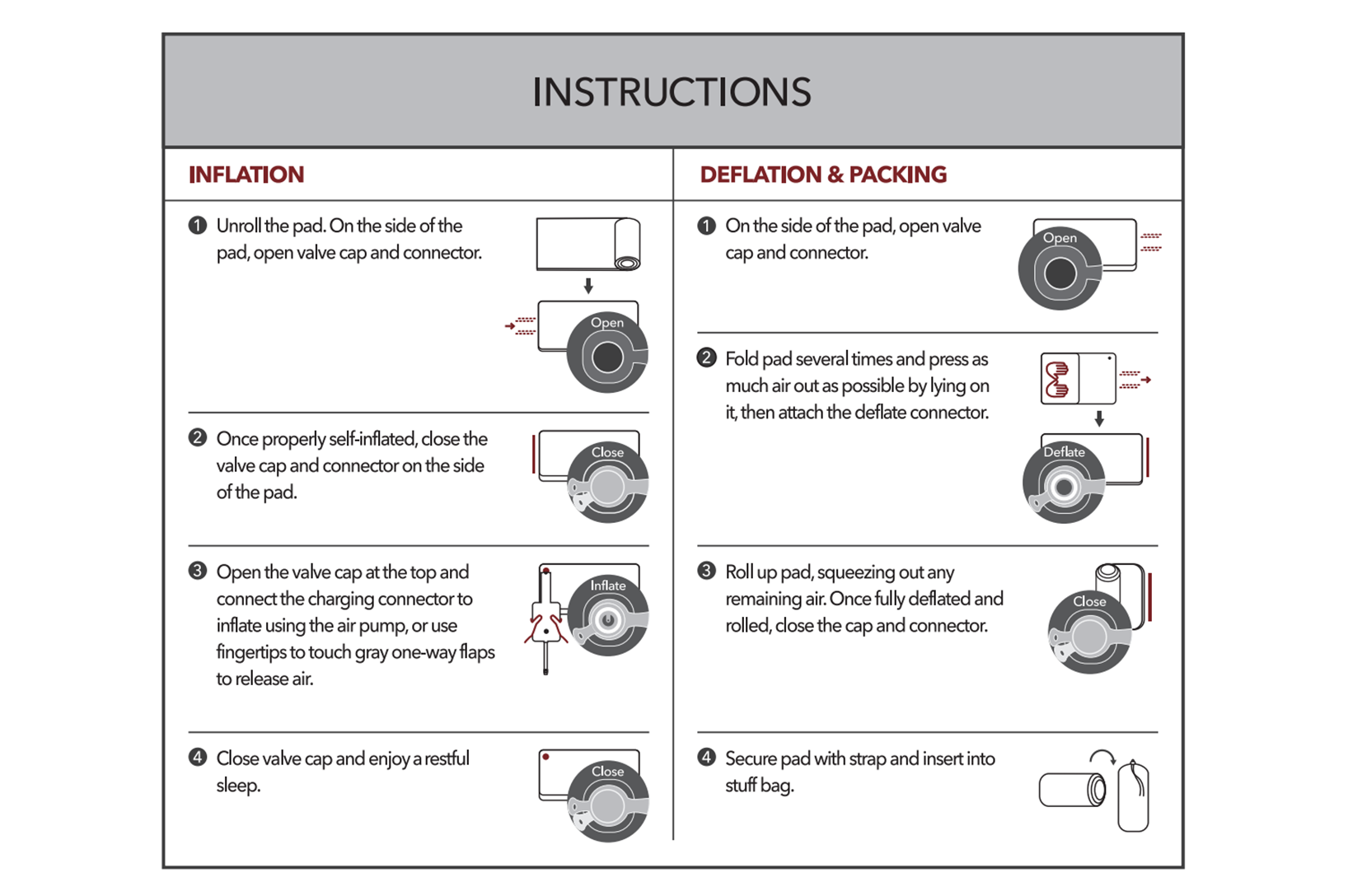 INSTRUCTIONS

INFLATION

❶ Unroll the pad. On the side of the pad, open valve cap and connector.

Open

❷ Once properly self-inflated, close the valve cap and connector on the side of the pad.

Close

❸ Open the valve cap at the top and connect the charging connector to inflate using the air pump, or use fingertips to touch gray one-way flaps to release air.

Inflate

❹ Close valve cap and enjoy a restful sleep.

Close

DEFLATION & PACKING

❶ On the side of the pad, open valve cap and connector.

Open

❷ Fold pad several times and press as much air out as possible by lying on it, then attach the deflate connector.

Deflate

❸ Roll up pad, squeezing out any remaining air. Once fully deflated and rolled, close the cap and connector.

Close

❹ Secure pad with strap and insert into stuff bag.