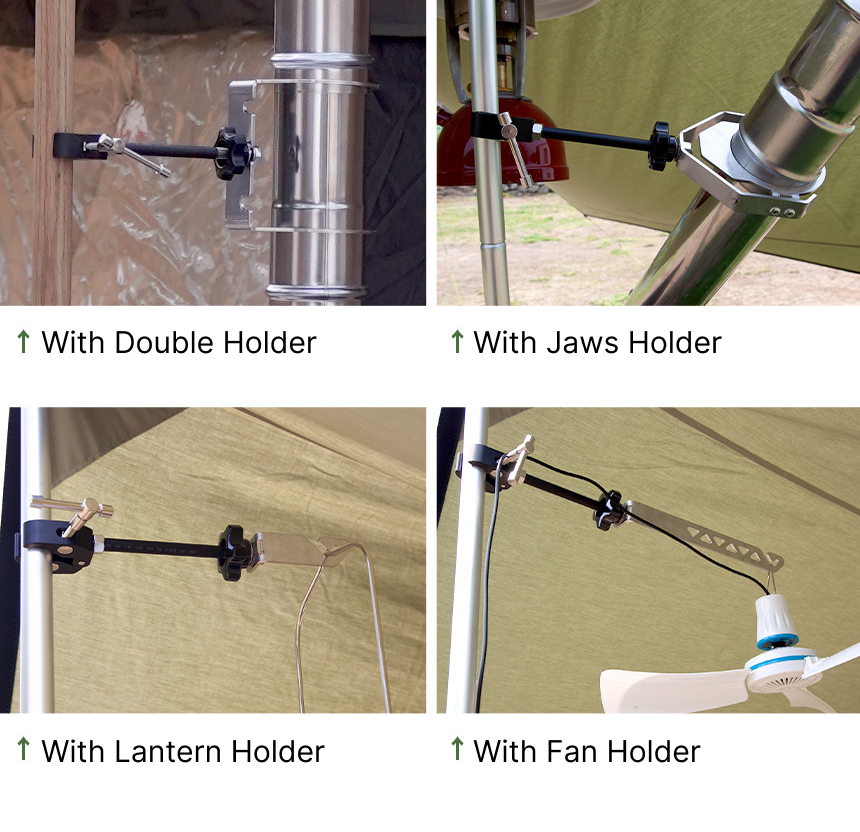 ↑ With Double Holder

↑ With Jaws Holder

↑ With Lantern Holder

↑ With Fan Holder