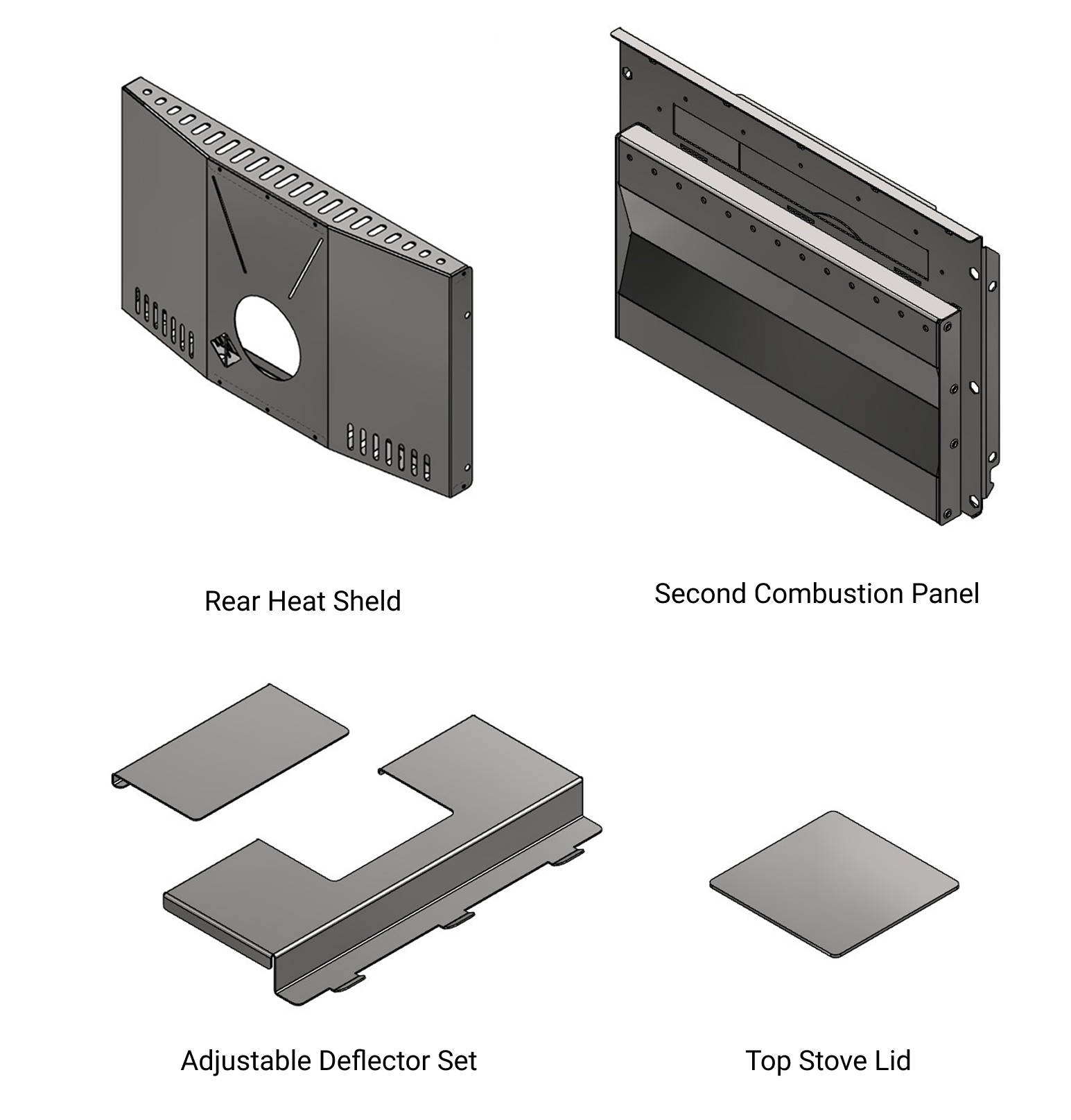 Rear Heat Sheld

Second Combustion Panel

Adjustable Deflector Set

Top Stove Lid