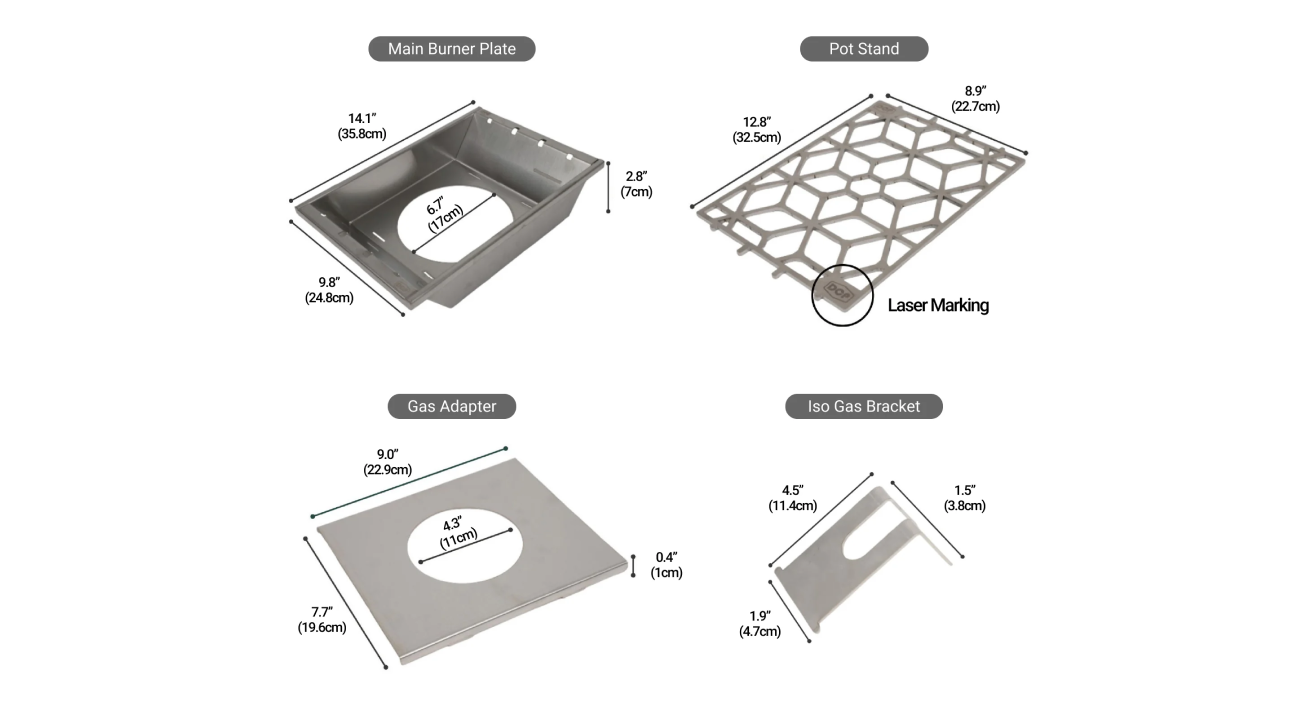 Main Burner Plate

14.1"
(35.8cm)

2.8"
(7cm)

6.7"
(17cm)

9.8"
(24.8cm)

Pot Stand

12.8"
(32.5cm)

8.9"
(22.7cm)

DOP

Laser Marking

Gas Adapter

9.0"
(22.9cm)

4.3"
(11cm)

0.4"
(1cm)

7.7"
(19.6cm)

Iso Gas Bracket

4.5"
(11.4cm)

1.5"
(3.8cm)

1.9"
(4.7cm)