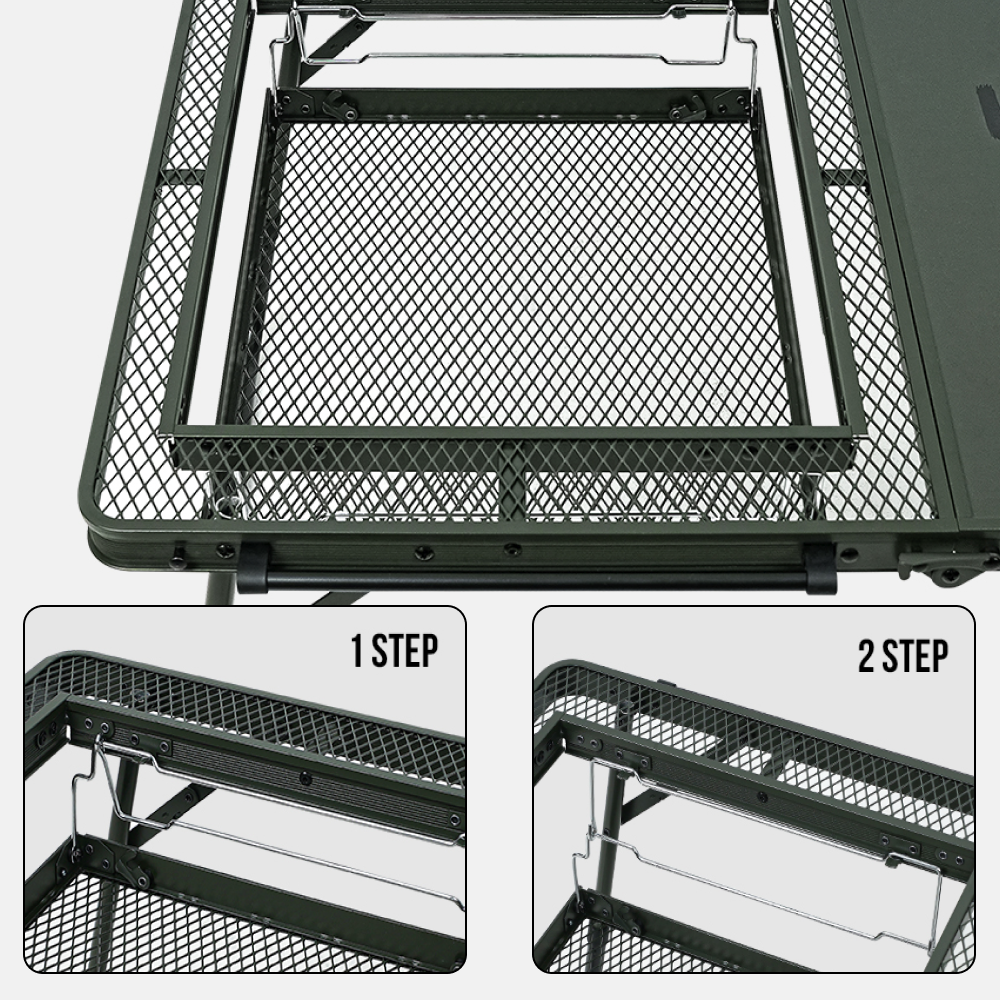 1 STEP

2 STEP