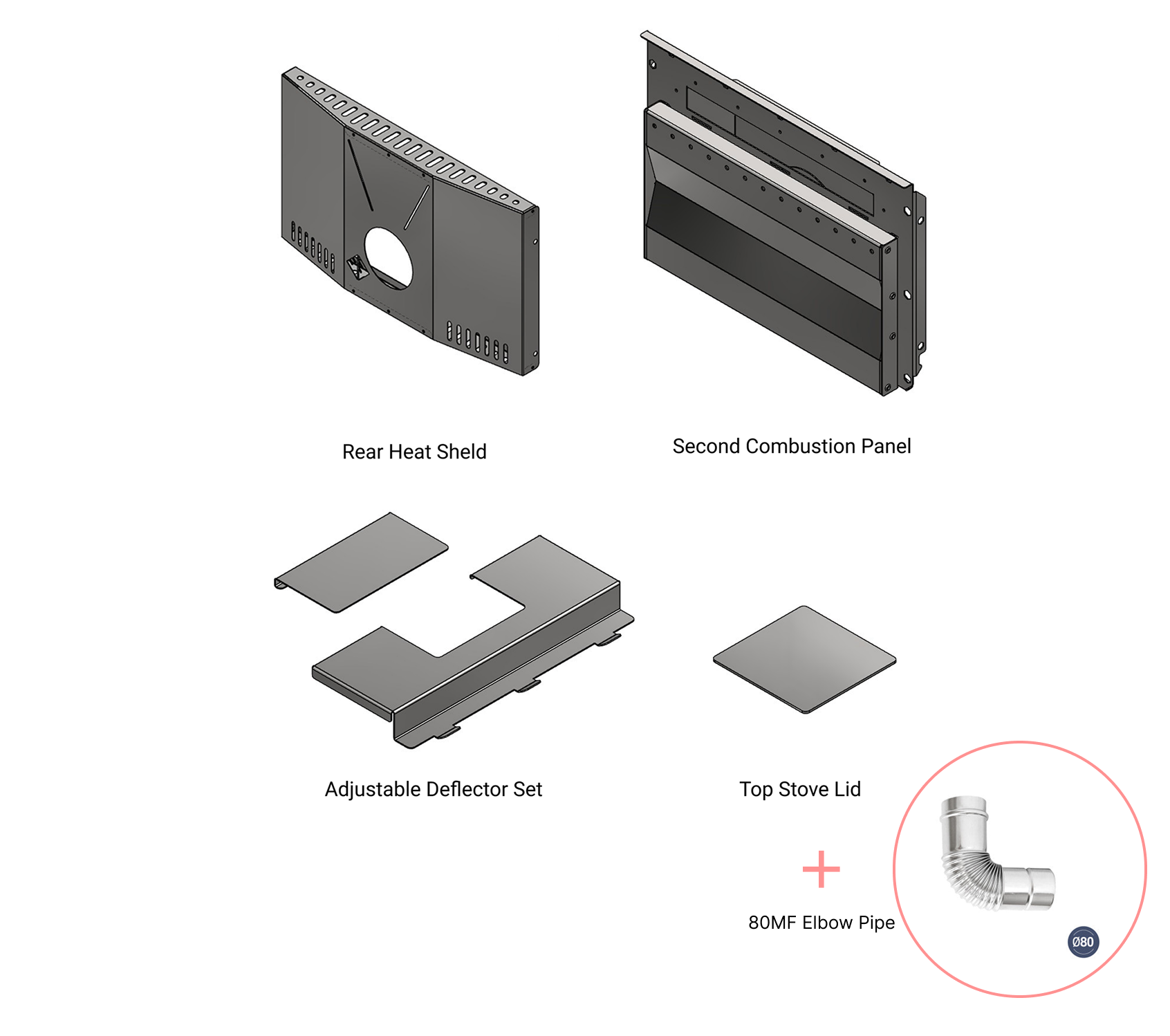 Rear Heat Sheld

Second Combustion Panel

Adjustable Deflector Set

Top Stove Lid

+

80MF Elbow Pipe

Ø80