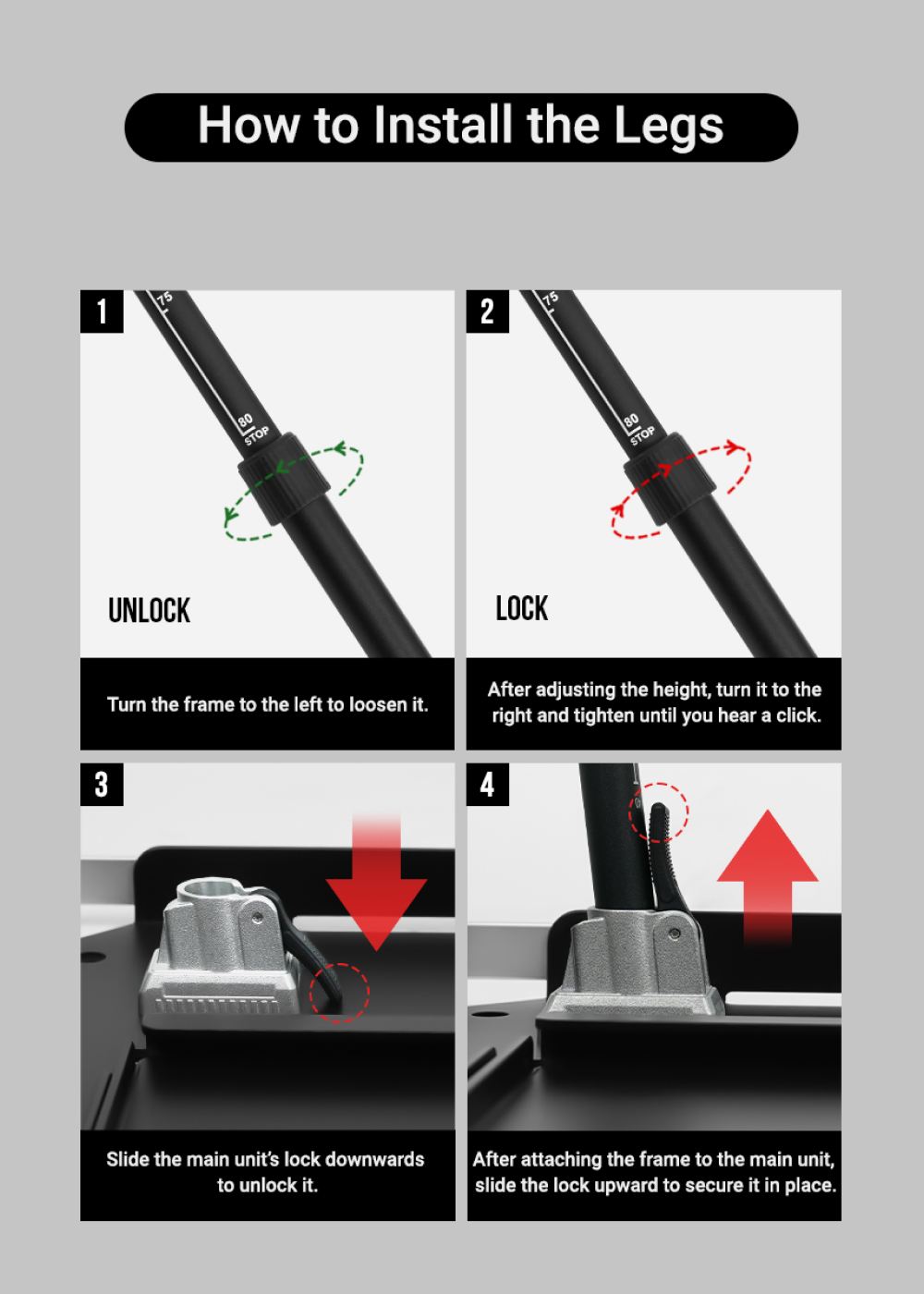 How to Install the Legs

1

75

80 STOP

UNLOCK

Turn the frame to the left to loosen it.

2

75

80 STOP

LOCK

After adjusting the height, turn it to the right and tighten until you hear a click.

3

Slide the main unit's lock downwards to unlock it.

4

After attaching the frame to the main unit, slide the lock upward to secure it in place.