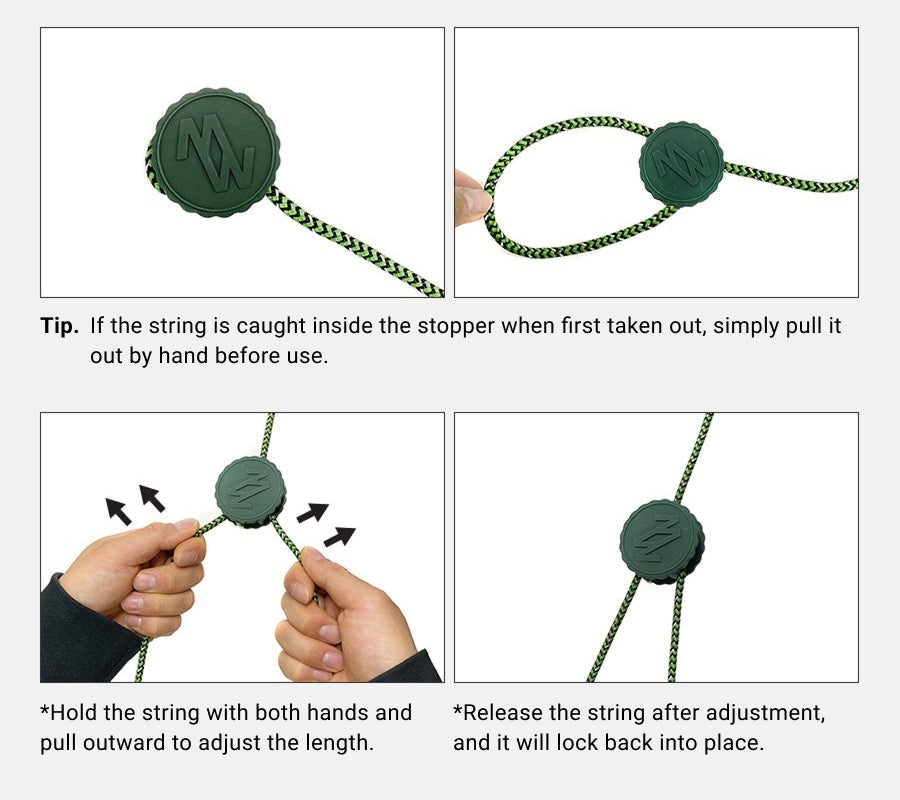 Tip. If the string is caught inside the stopper when first taken out, simply pull it out by hand before use.

*Hold the string with both hands and pull outward to adjust the length.

*Release the string after adjustment, and it will lock back into place.